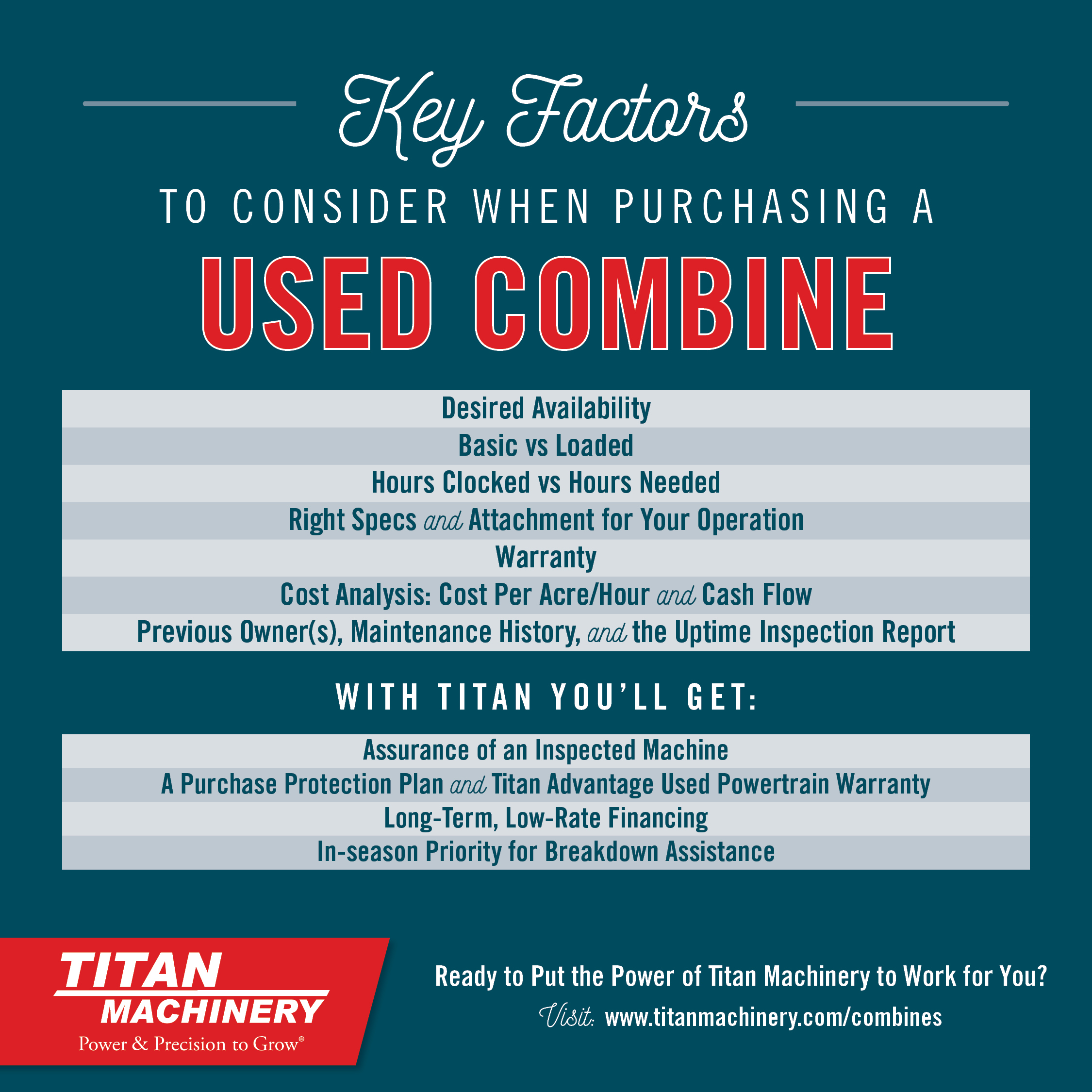 Key Factors

TO CONSIDER WHEN PURCHASING A

USED COMBINE

Desired Availability
Basic vs Loaded
Hours Clocked vs Hours Needed
Right Specs and Attachment for Your Operation
Warranty
Cost Analysis: Cost Per Acre/Hour and Cash Flow
Previous Owner(s), Maintenance History, and the Uptime Inspection Report

WITH TITAN YOU'LL GET:

Assurance of an Inspected Machine
A Purchase Protection Plan and Titan Advantage Used Powertrain Warranty
Long-Term, Low-Rate Financing
In-season Priority for Breakdown Assistance

TITAN MACHINERY
Power & Precision to Grow®

Ready to Put the Power of Titan Machinery to Work for You?
Visit: www.titanmachinery.com/combines